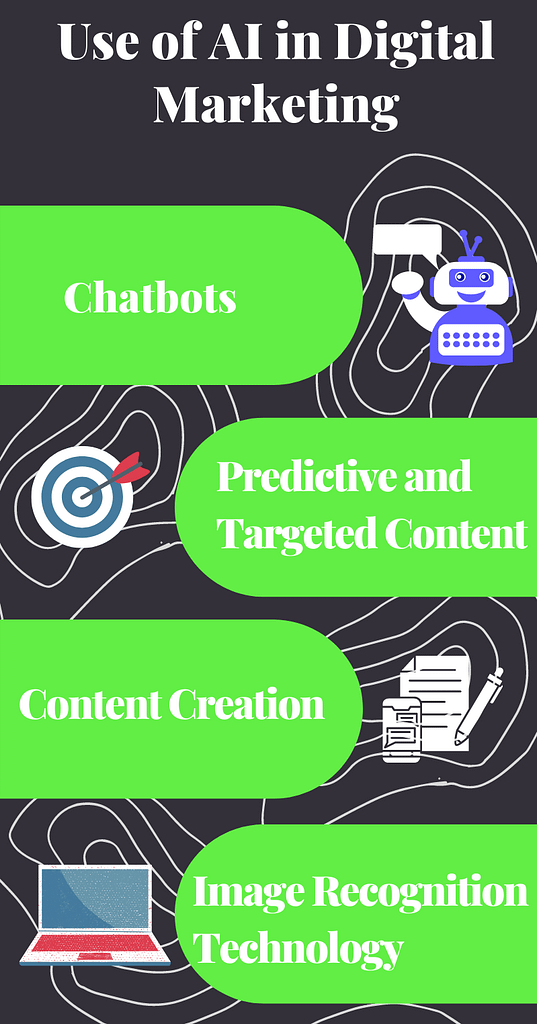 Use of AI in Digital Marketing

Chatbots

Predictive and Targeted Content

Content Creation

Image Recognition Technology